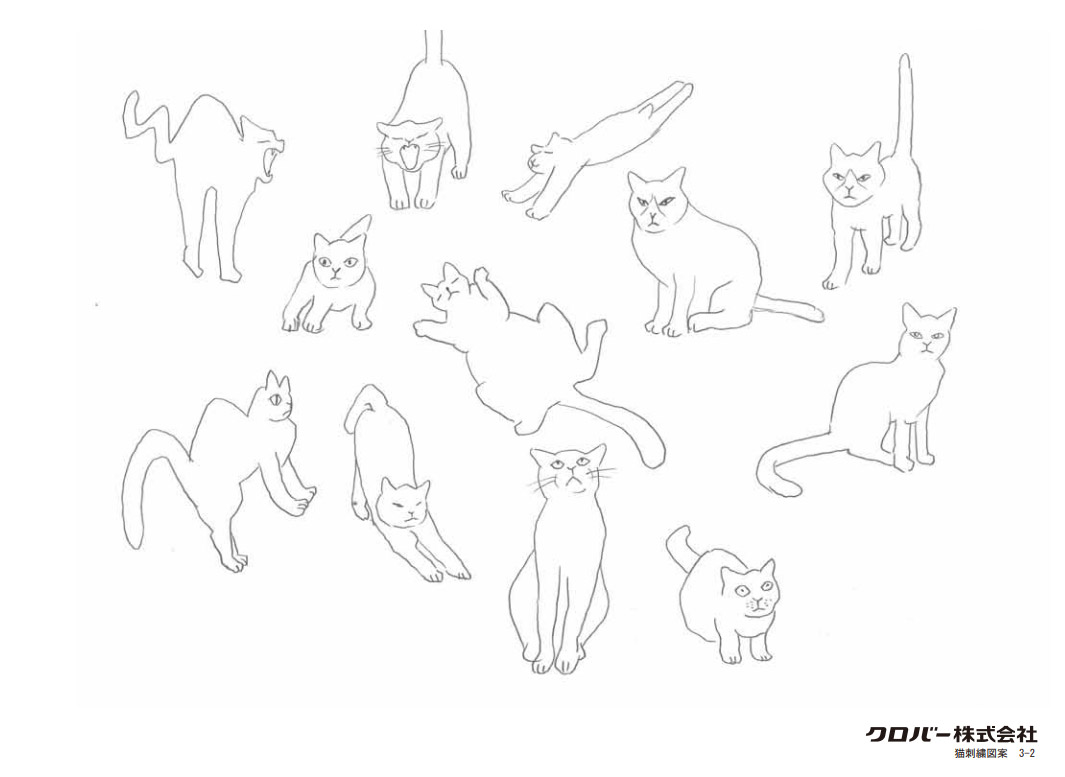 クロバー株式会社
猫刺繍図案　3-2